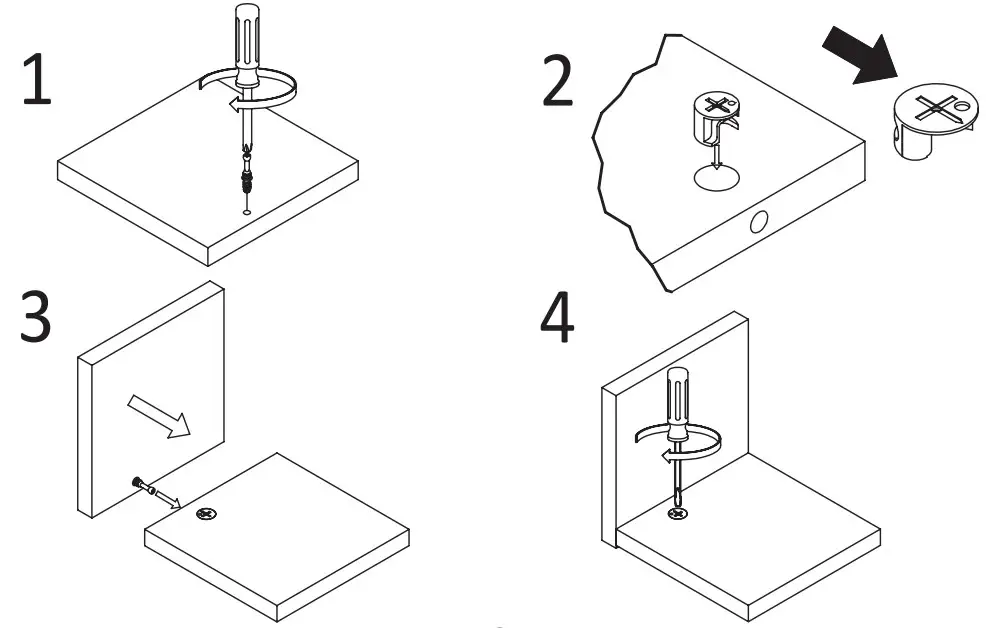 1

2

3

4