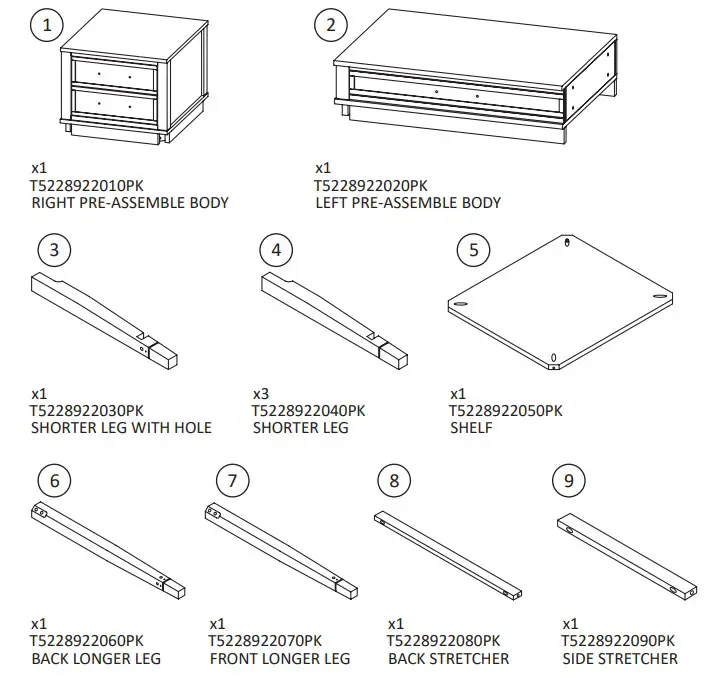 1

x1
T5228922010PK
RIGHT PRE-ASSEMBLE BODY

2

x1
T5228922020PK
LEFT PRE-ASSEMBLE BODY

3

x1
T5228922030PK
SHORTER LEG WITH HOLE

4

x3
T5228922040PK
SHORTER LEG

5

x1
T5228922050PK
SHELF

6

x1
T5228922060PK
BACK LONGER LEG

7

x1
T5228922070PK
FRONT LONGER LEG

8

x1
T5228922080PK
BACK STRETCHER

9

x1
T5228922090PK
SIDE STRETCHER