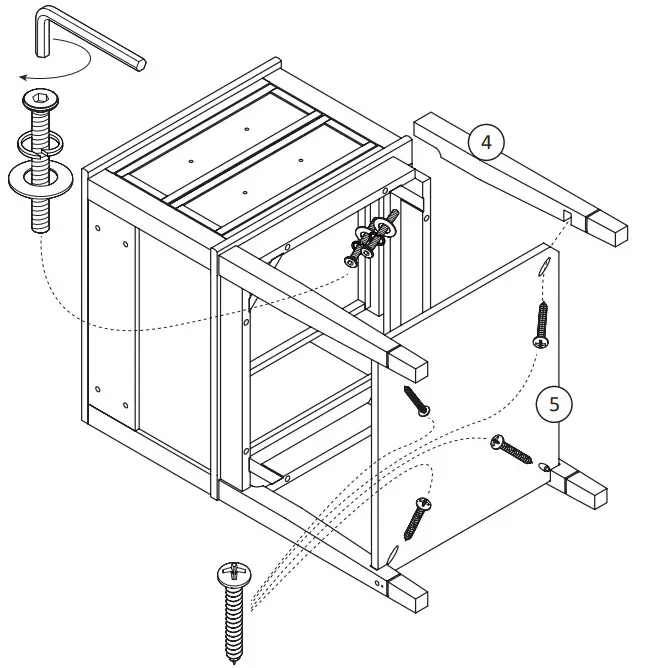 4

5