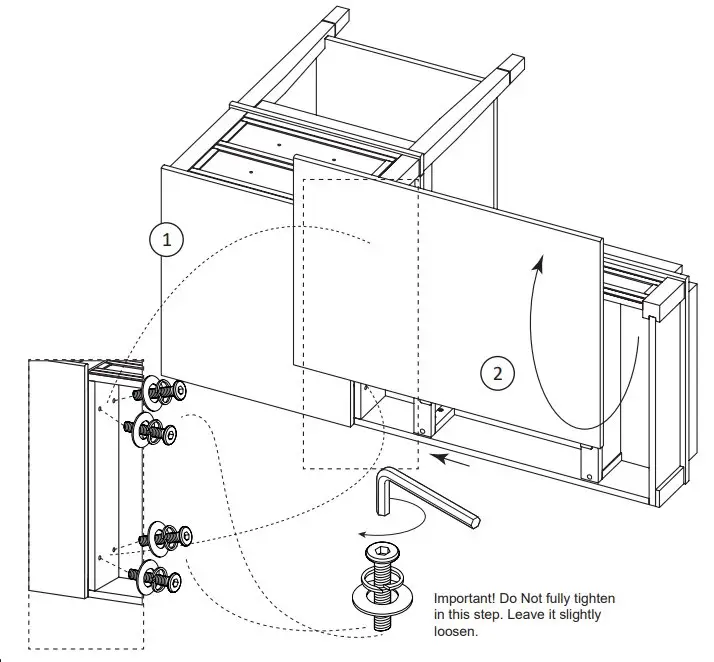 1

2

Important! Do Not fully tighten in this step. Leave it slightly loosen.