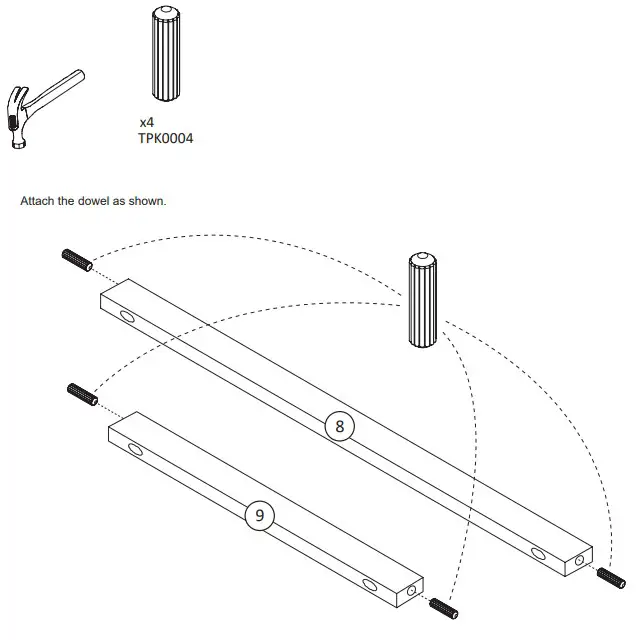 x4
TPK0004

Attach the dowel as shown.

8

9