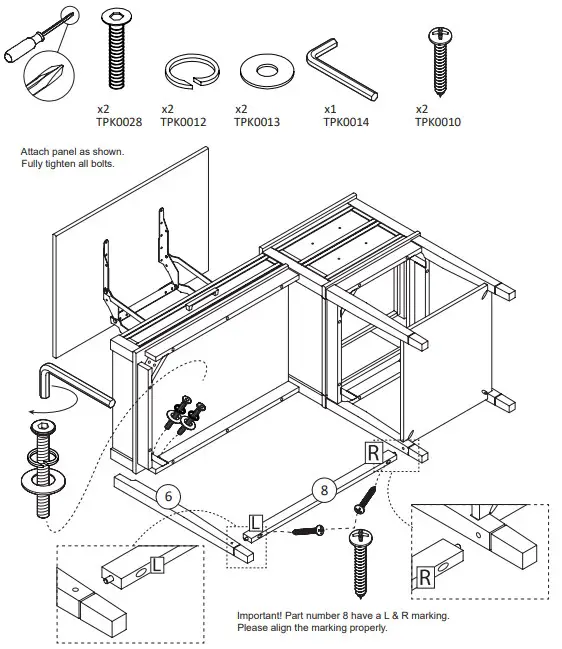 x2
TPK0028

x2
TPK0012

x2
TPK0013

x1
TPK0014

x2
TPK0010

Attach panel as shown.
Fully tighten all bolts.

R

6

8

L

L

R

Important! Part number 8 have a L & R marking.
Please align the marking properly.