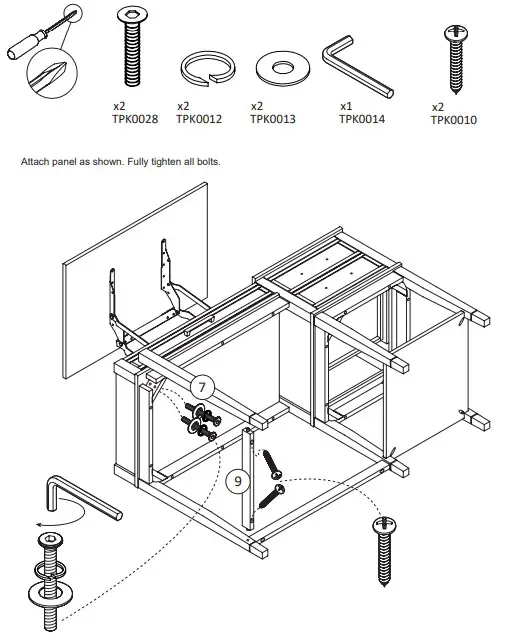 x2
TPK0028

x2
TPK0012

x2
TPK0013

x1
TPK0014

x2
TPK0010

Attach panel as shown. Fully tighten all bolts.

7

9