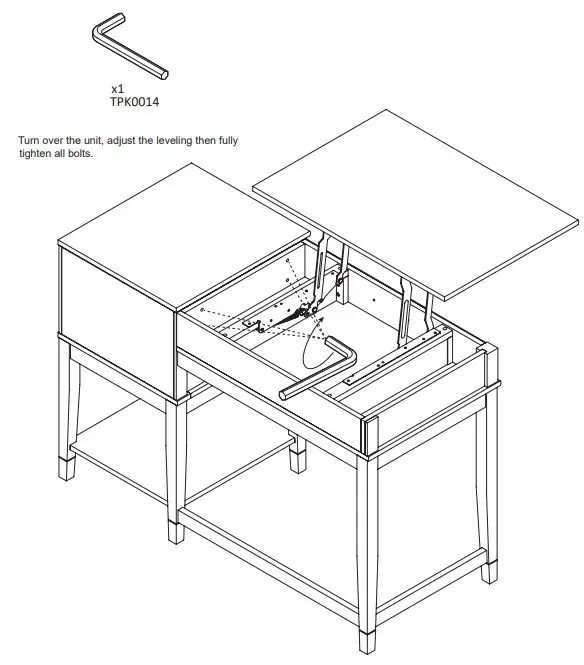 x1
TPK0014

Turn over the unit, adjust the leveling then fully tighten all bolts.