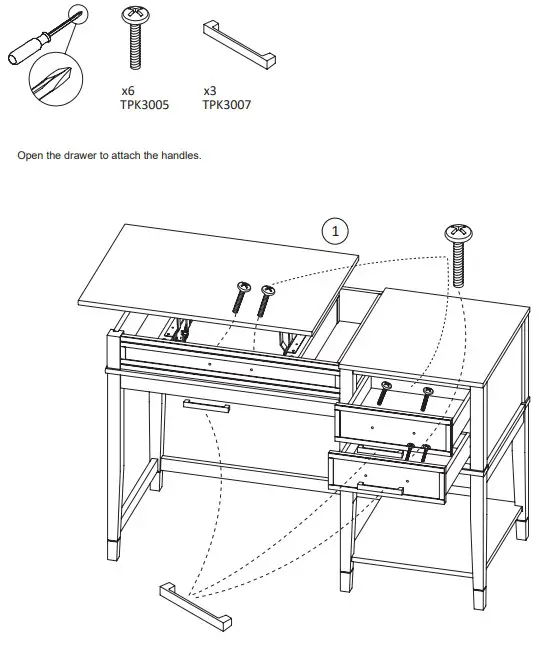 x6
TPK3005

x3
TPK3007

Open the drawer to attach the handles.

1