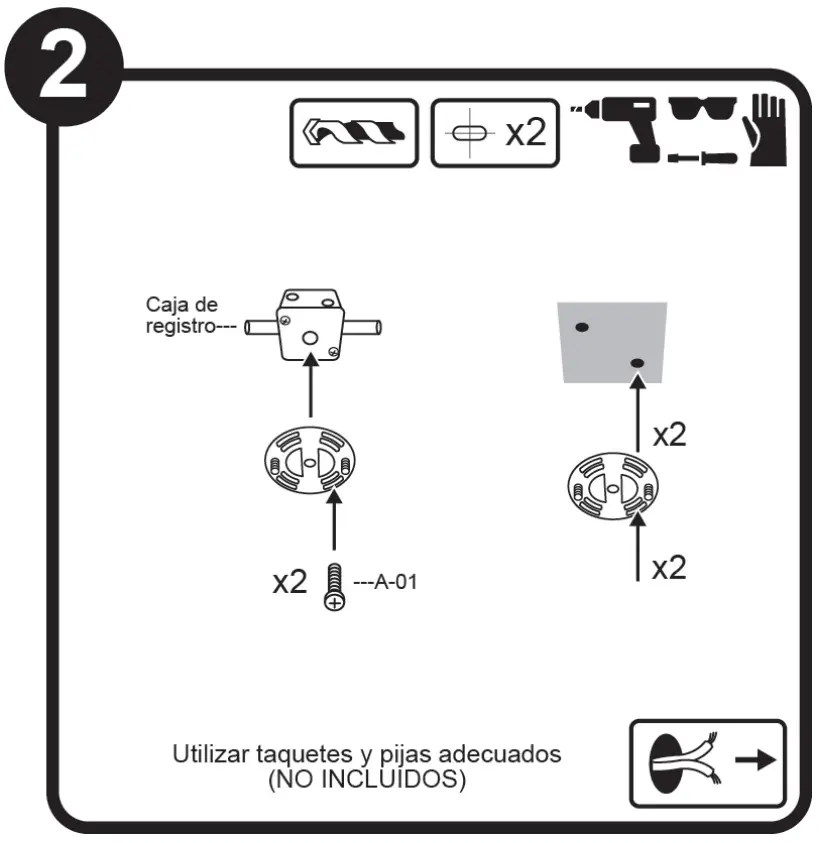 2

x2

Caja de registro---

x2

---A-01

x2

x2

Utilizar taquetes y pijas adecuados
(NO INCLUIDOS)