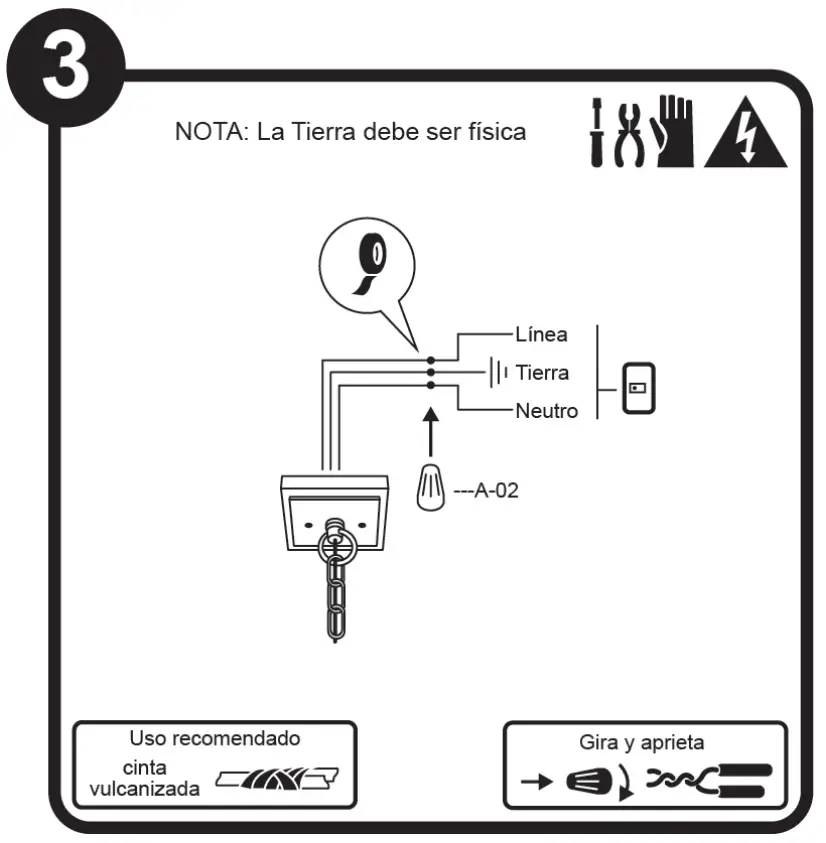 3

NOTA: La Tierra debe ser física

Línea
Tierra
Neutro

---A-02

Uso recomendado
cinta vulcanizada

Gira y aprieta