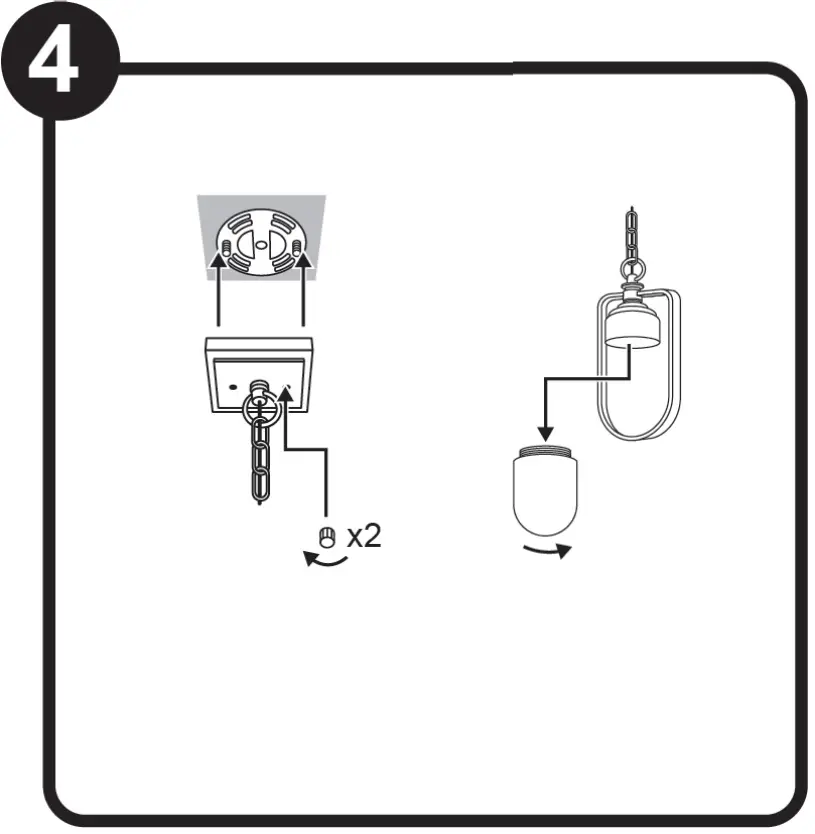 4

x2