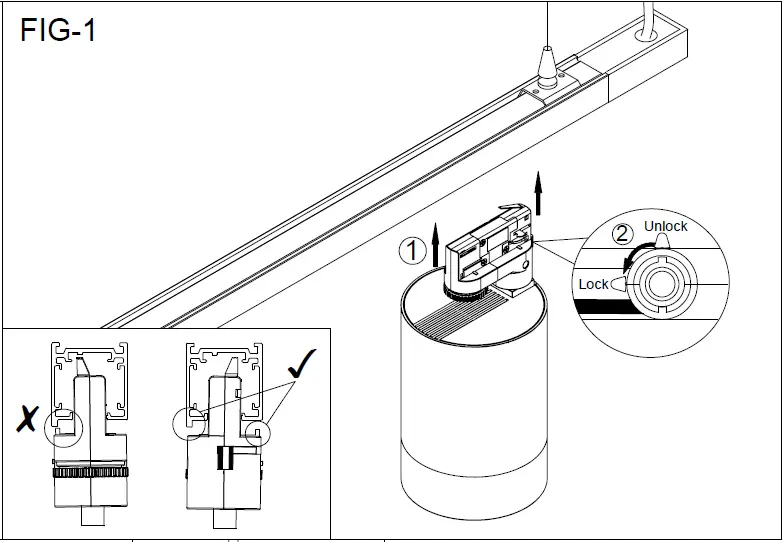 FIG-1

①

②

Unlock

Lock

✗

✓