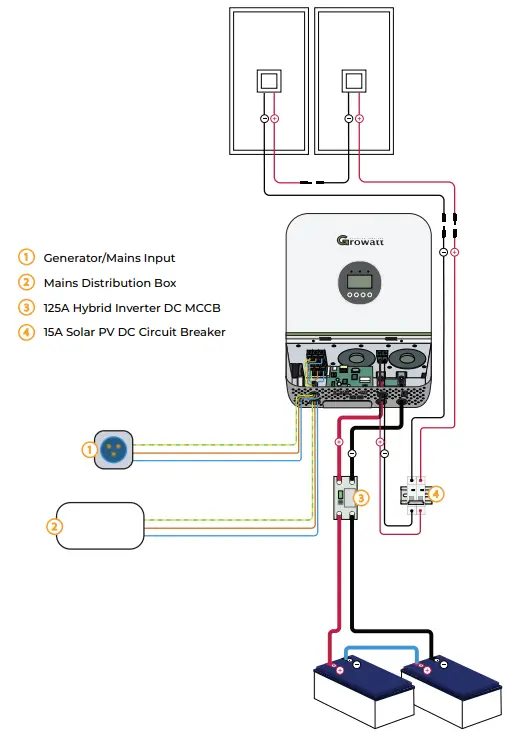 Growatt

1 Generator/Mains Input
2 Mains Distribution Box
3 125A Hybrid Inverter DC MCCB
4 15A Solar PV DC Circuit Breaker

1
2
3
4