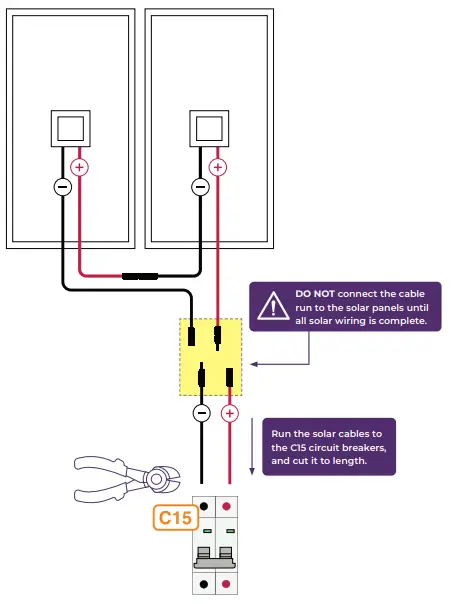 +
−
+
−
DO NOT connect the cable run to the solar panels until all solar wiring is complete.
−
+
Run the solar cables to the C15 circuit breakers, and cut it to length.
C15