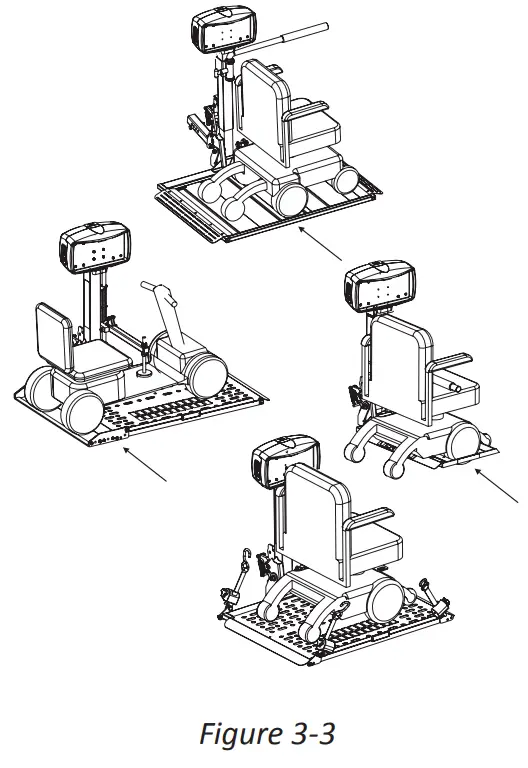 Figure 3-3