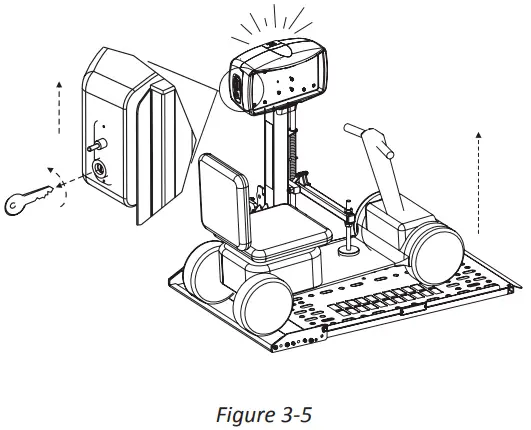 Figure 3-5