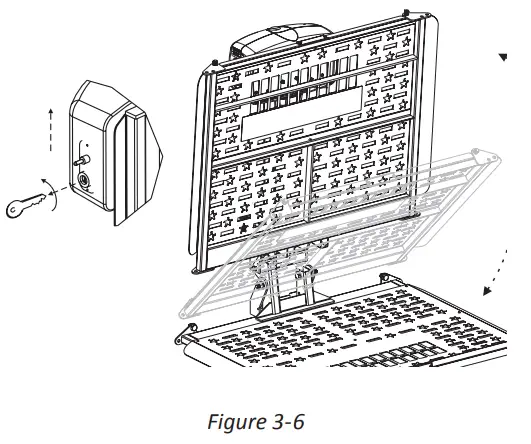 Figure 3-6