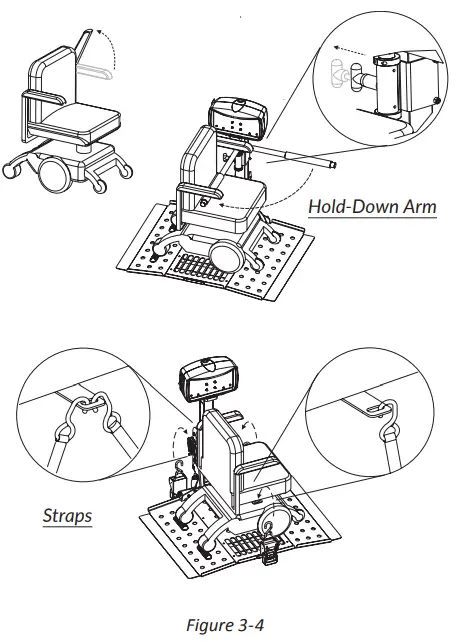 Hold-Down Arm

Straps

Figure 3-4