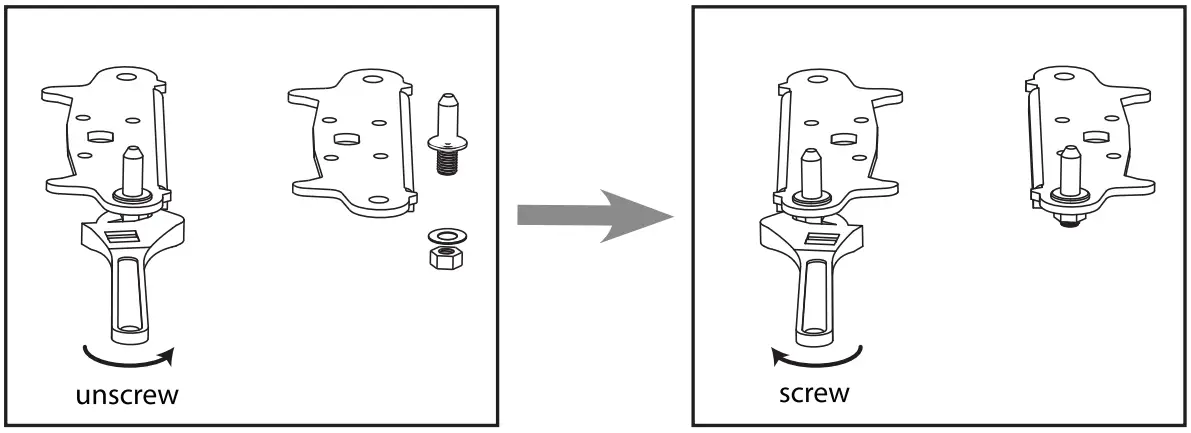 unscrew

screw