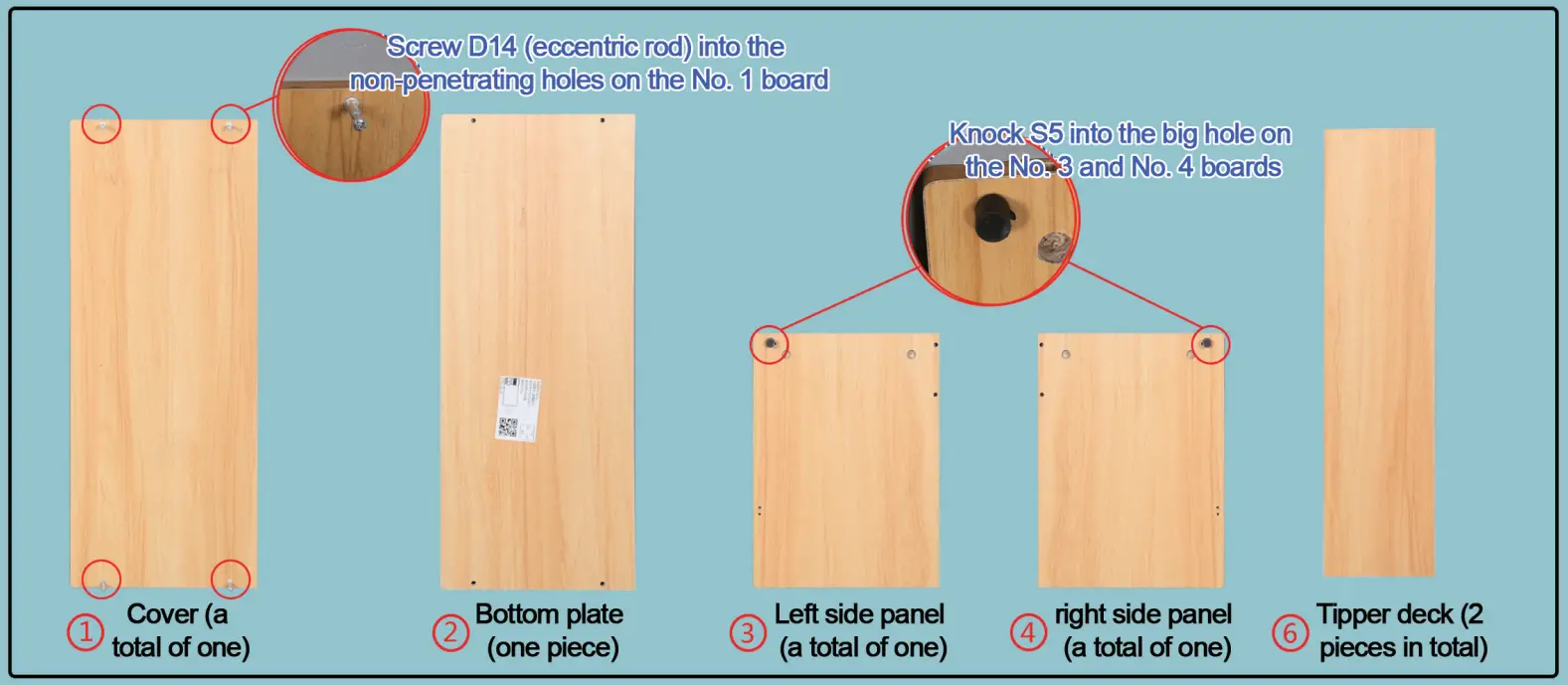 Screw D14 (eccentric rod) into the non-penetrating holes on the No. 1 board

Knock S5 into the big hole on the No. 3 and No. 4 boards

① Cover (a total of one)

② Bottom plate (one piece)

③ Left side panel (a total of one)

④ right side panel (a total of one)

⑥ Tipper deck (2 pieces in total)