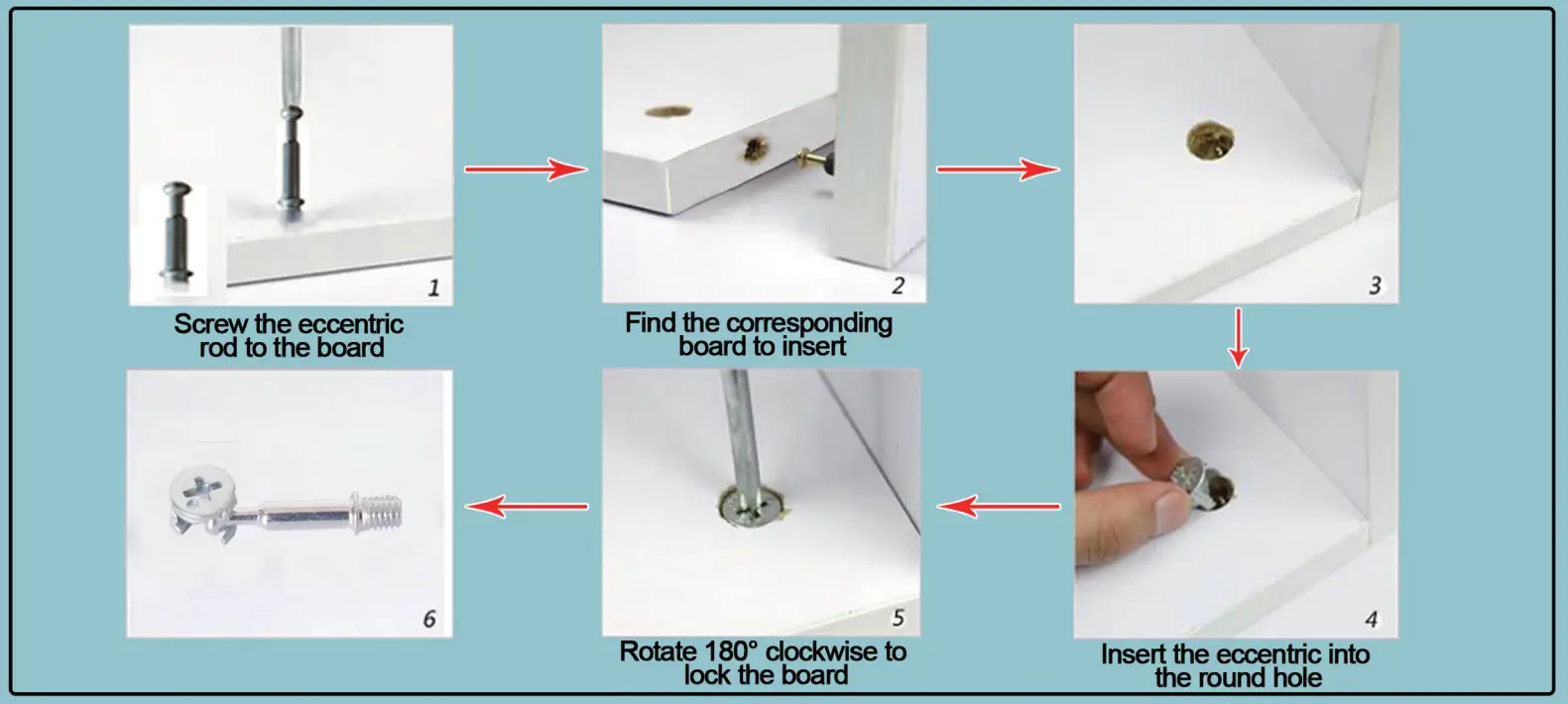 1

Screw the eccentric rod to the board

2

Find the corresponding board to insert

3

4

Insert the eccentric into the round hole

5

Rotate 180° clockwise to lock the board

6