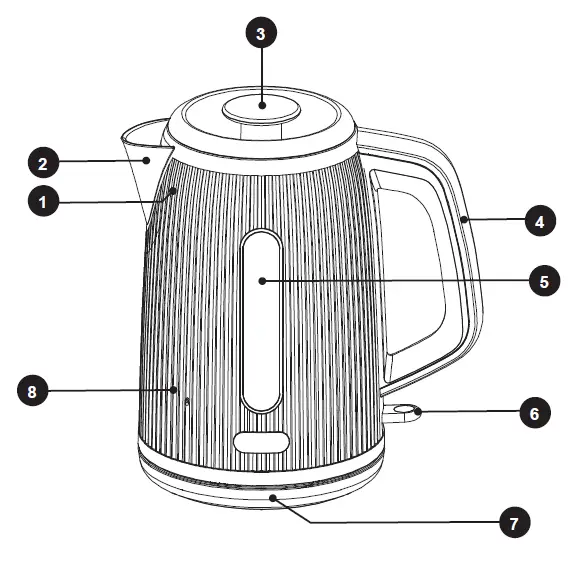 3
2
1
4
5
8
6
7