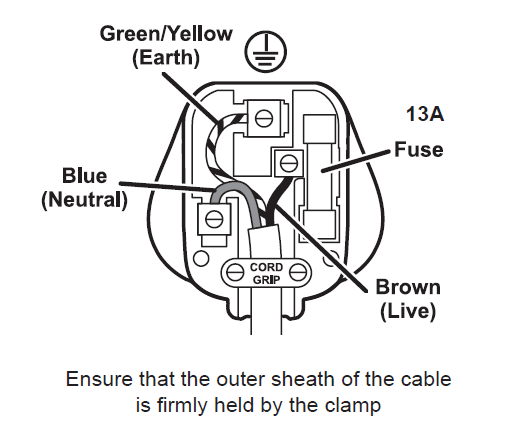 Green/Yellow
(Earth)

13A

Fuse

Blue
(Neutral)

CORD
GRIP

Brown
(Live)

Ensure that the outer sheath of the cable is firmly held by the clamp