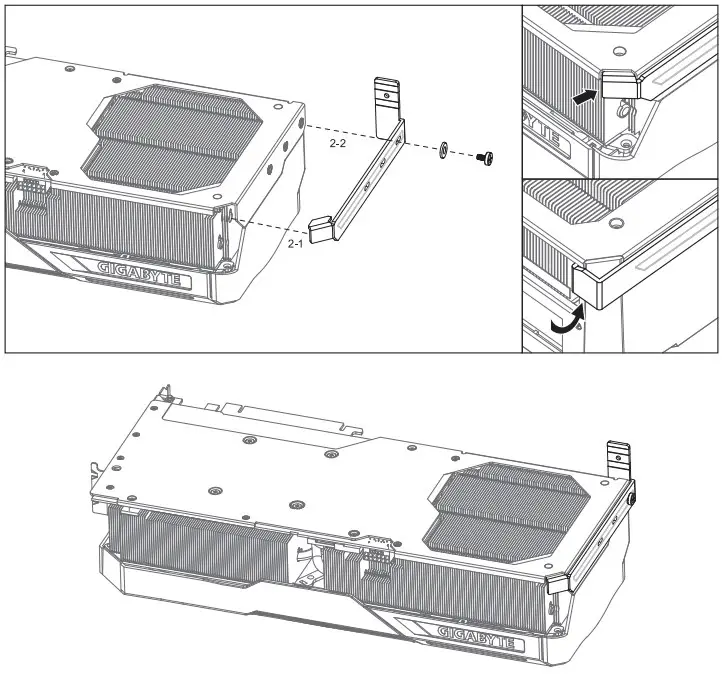 2-2

2-1

GIGABYTE

GIGABYTE