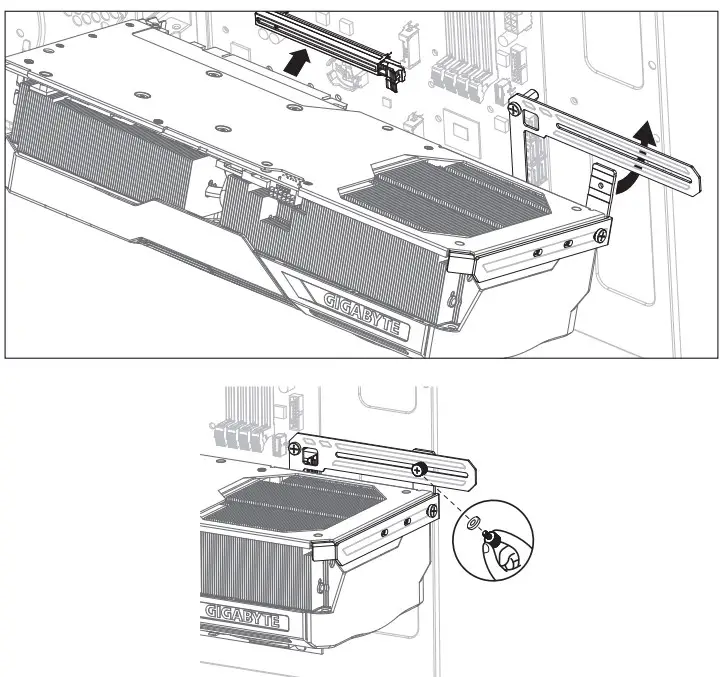 GIGABYTE

GIGABYTE