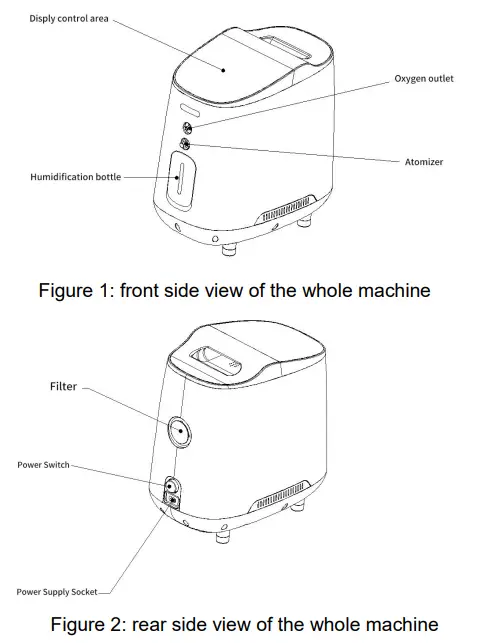 Disply control area

Oxygen outlet

Atomizer

Humidification bottle

Figure 1: front side view of the whole machine

Filter

Power Switch

Power Supply Socket

Figure 2: rear side view of the whole machine