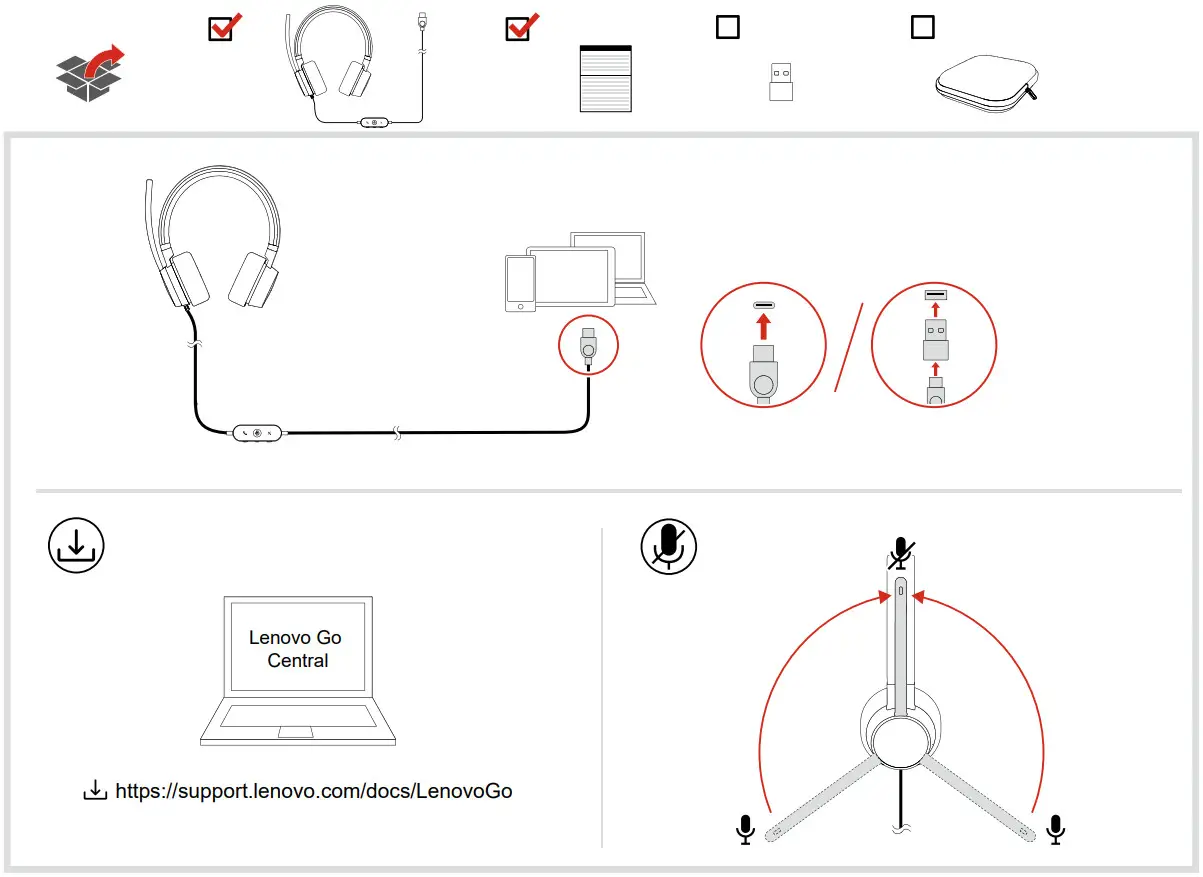 Lenovo Go Central

https://support.lenovo.com/docs/LenovoGo