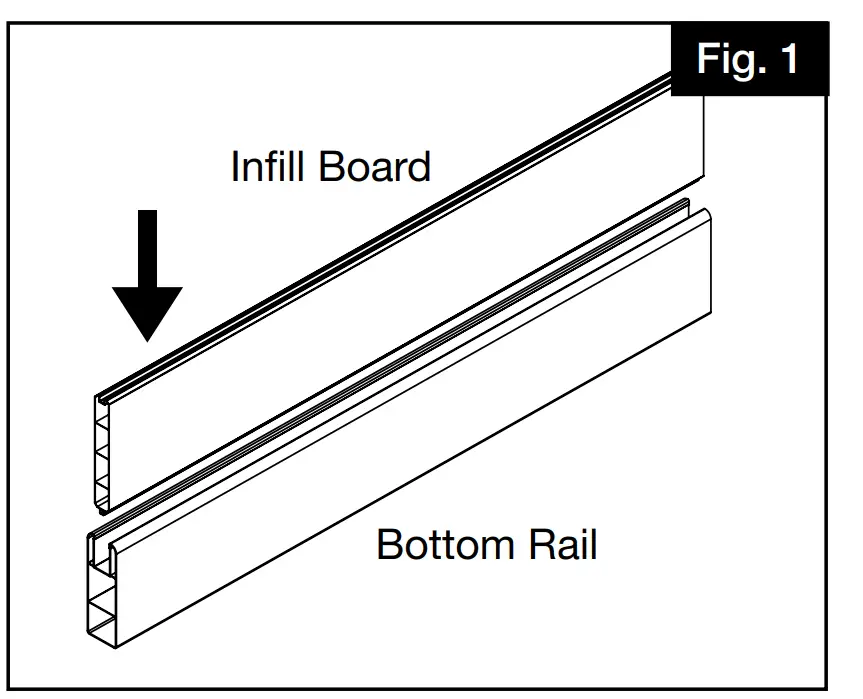 Fig. 1

Infill Board

Bottom Rail