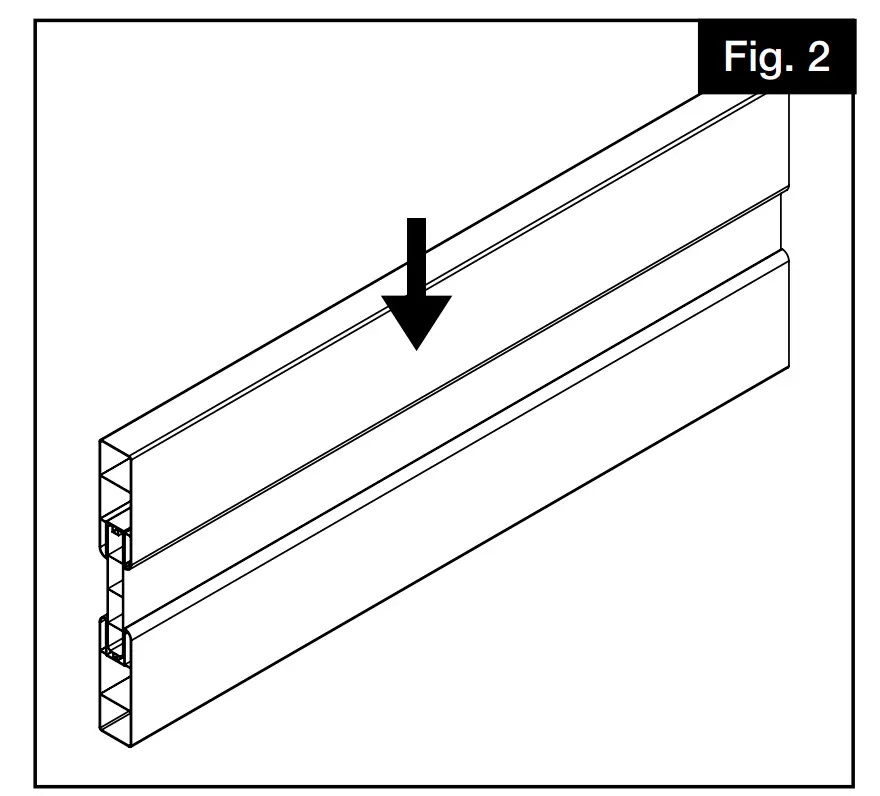 Fig. 2