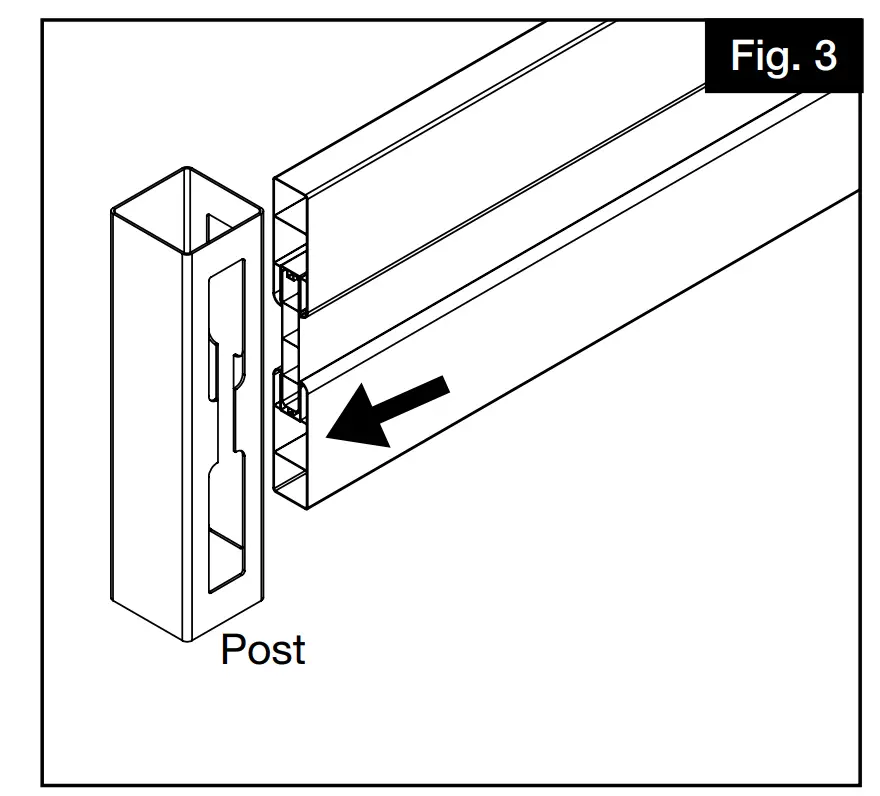 Fig. 3

Post