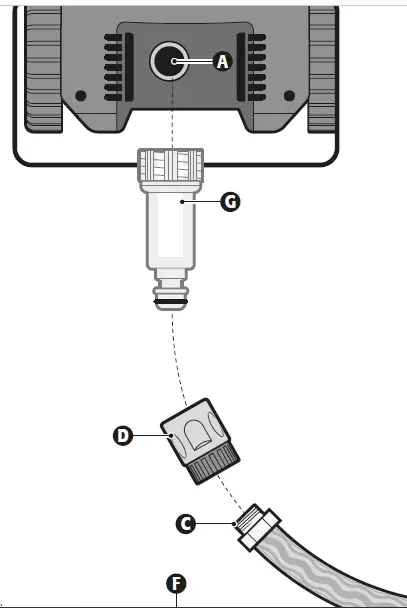 A
G
D
C
F