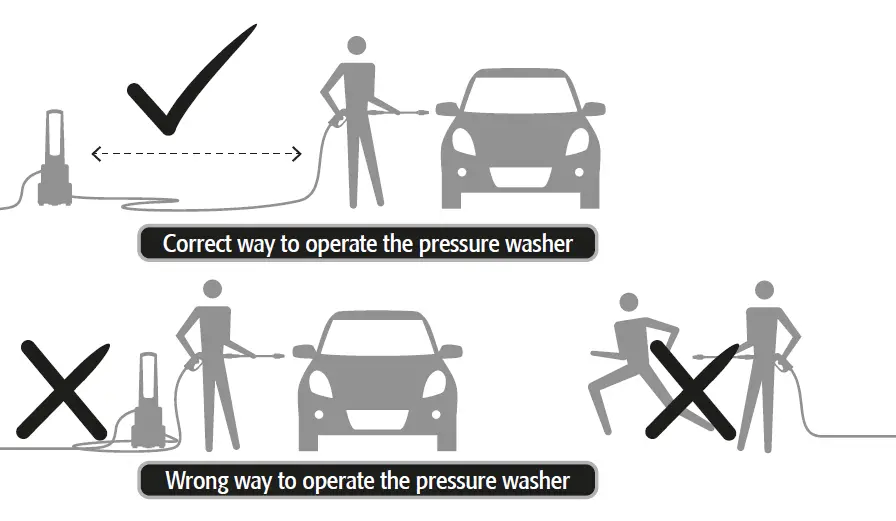 Correct way to operate the pressure washer

Wrong way to operate the pressure washer