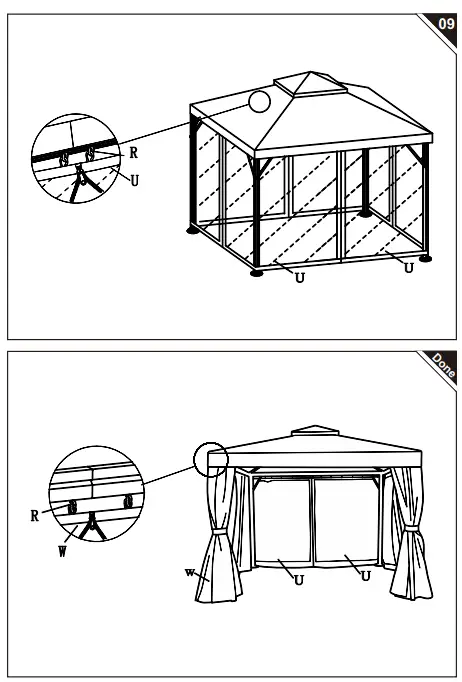 09

R
U
U
U

Done

R
W
W
U
U