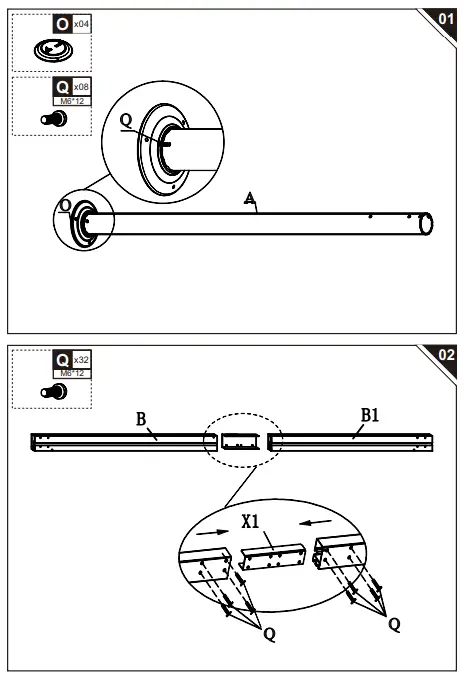 01

O x04

Q x08
M6*12

Q

O

A

02

Q x32
M6*12

B

B1

X1

Q

Q