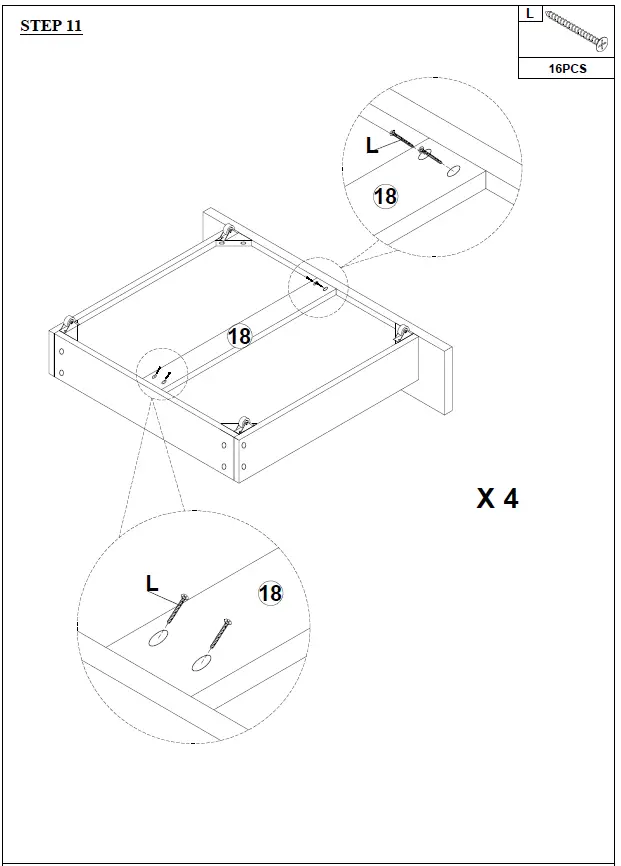 STEP 11

L

16PCS

L

18

18

X 4

L

18