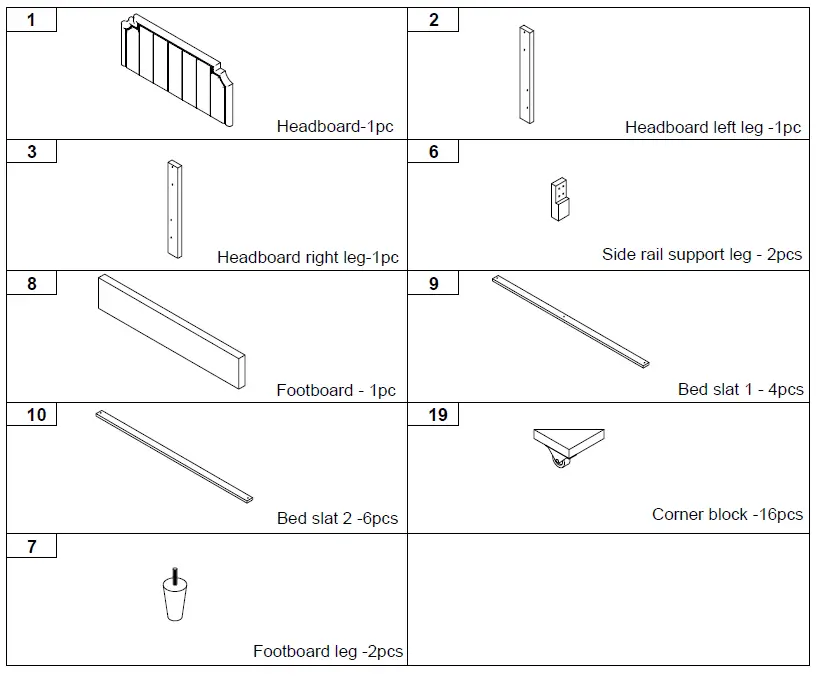 | 1 Headboard-1pc | 2 Headboard left leg -1pc |
|---|---|
| 3 Headboard right leg-1pc | 6 Side rail support leg - 2pcs |
| 8 Footboard - 1pc | 9 Bed slat 1 - 4pcs |
| 10 Bed slat 2 -6pcs | 19 Corner block -16pcs |
| 7 Footboard leg -2pcs | |