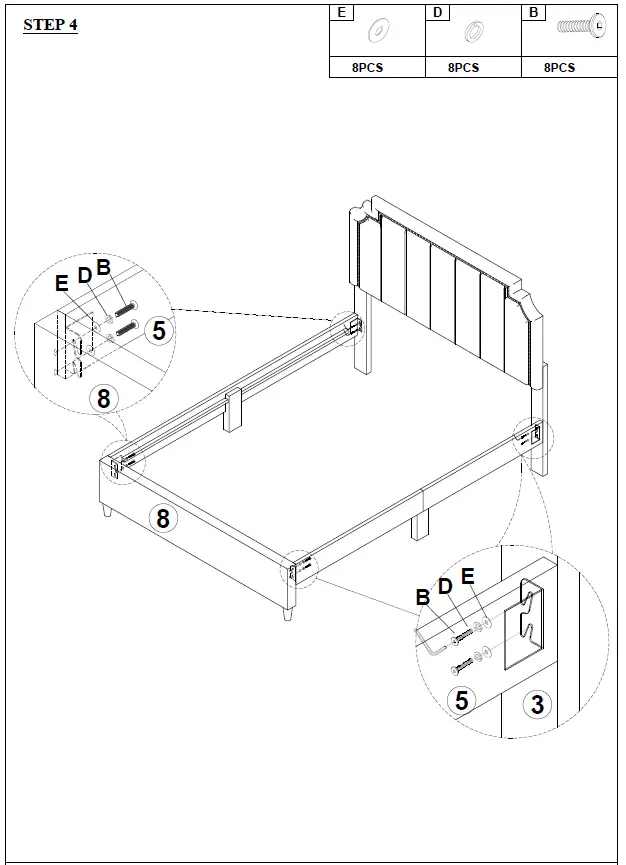 STEP 4

| E | D | B |
|---|---|---|
| 8PCS | 8PCS | 8PCS |

E D B

5

8

8

B D E

5

3