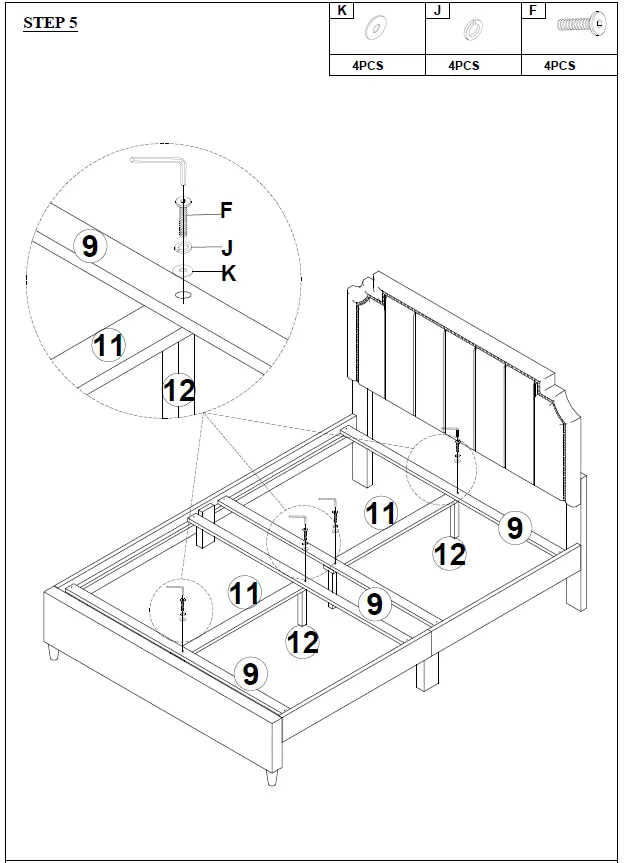 STEP 5

| K | J | F |
|---|---|---|
| 4PCS | 4PCS | 4PCS |

F
J
K
9
11
12

11
9
12
11
9
12
9