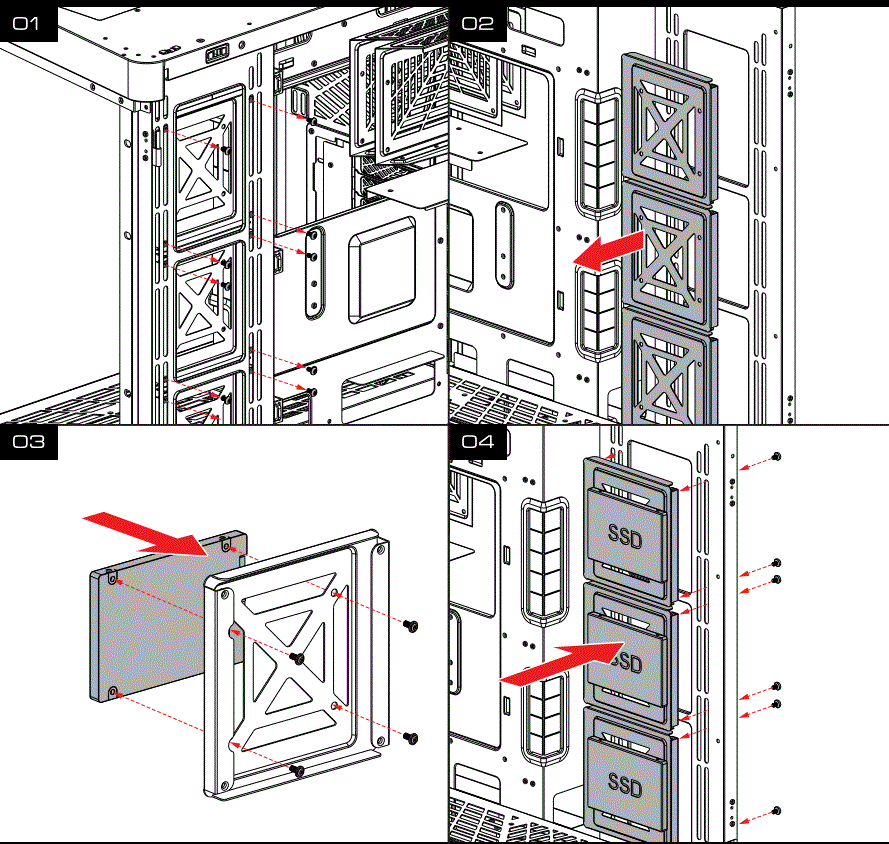 01

02

03

04

SSD

SSD

SSD