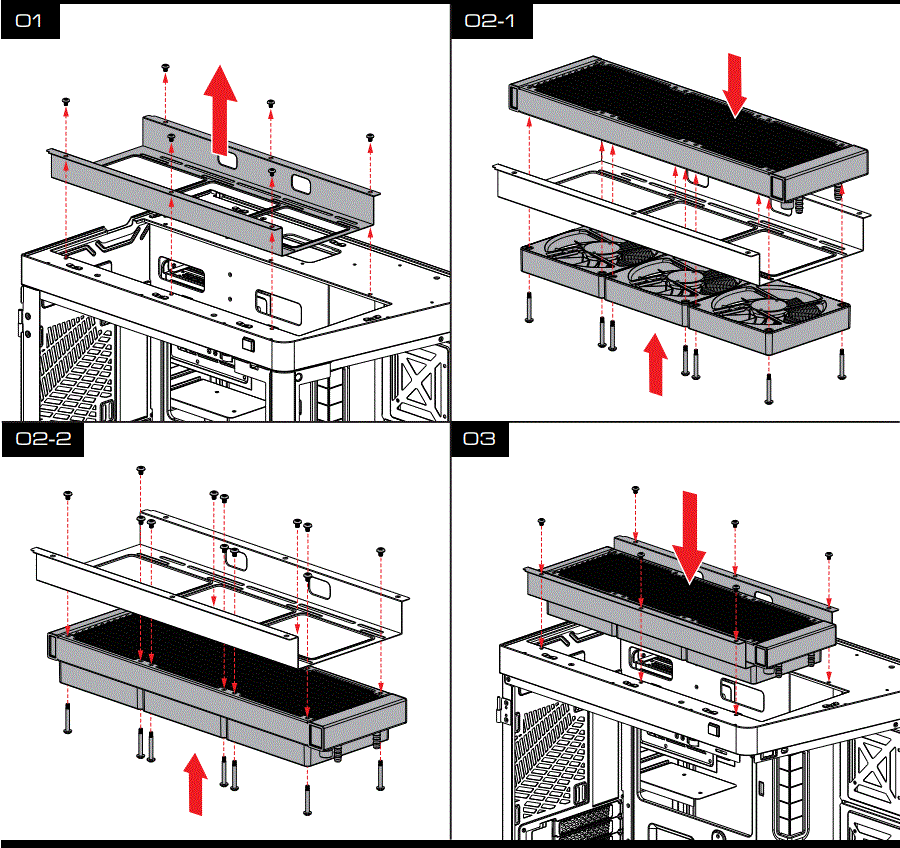 01

02-1

02-2

03