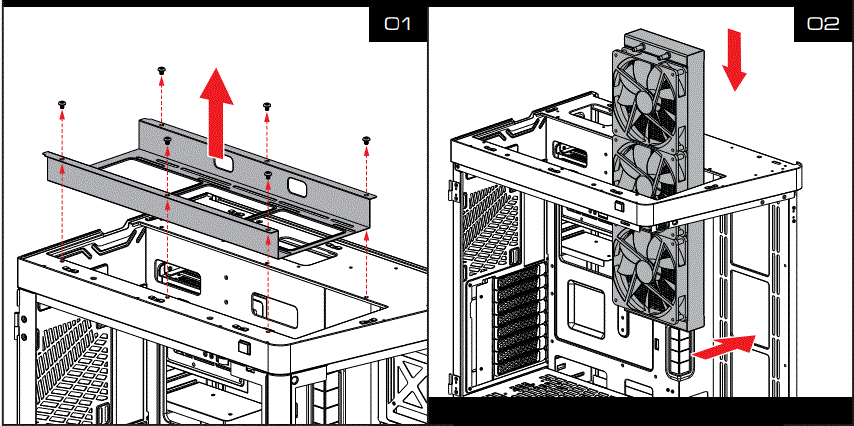 01

02