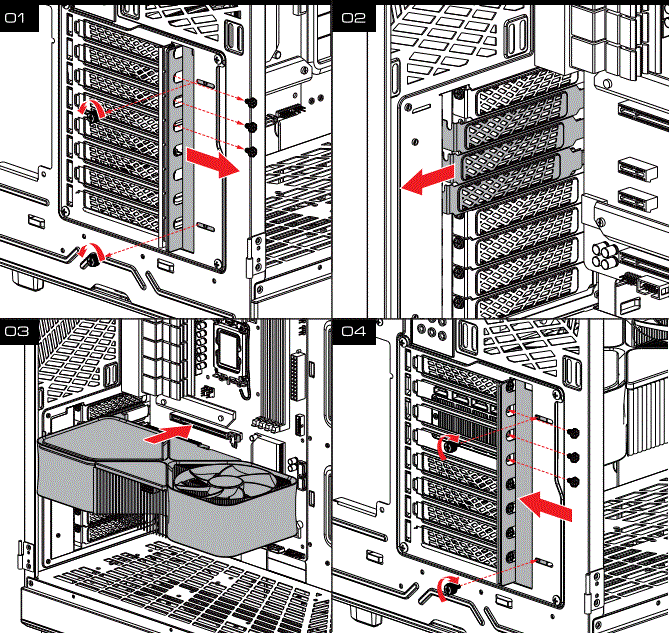 01

02

03

04