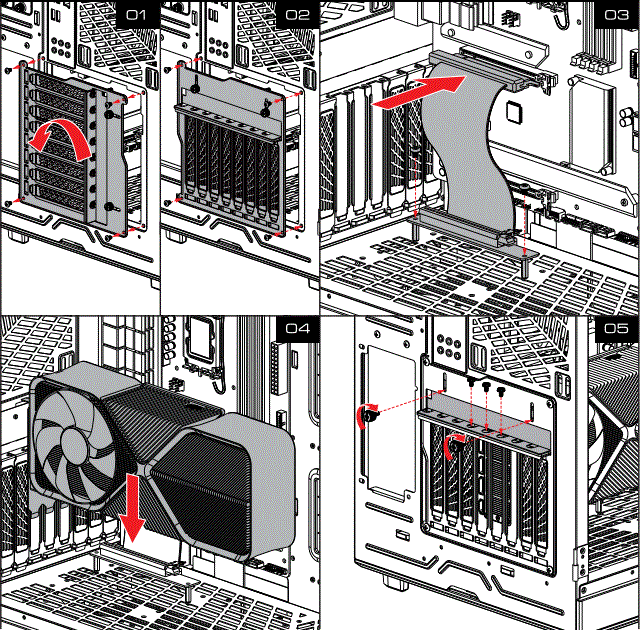 01

02

03

04

05