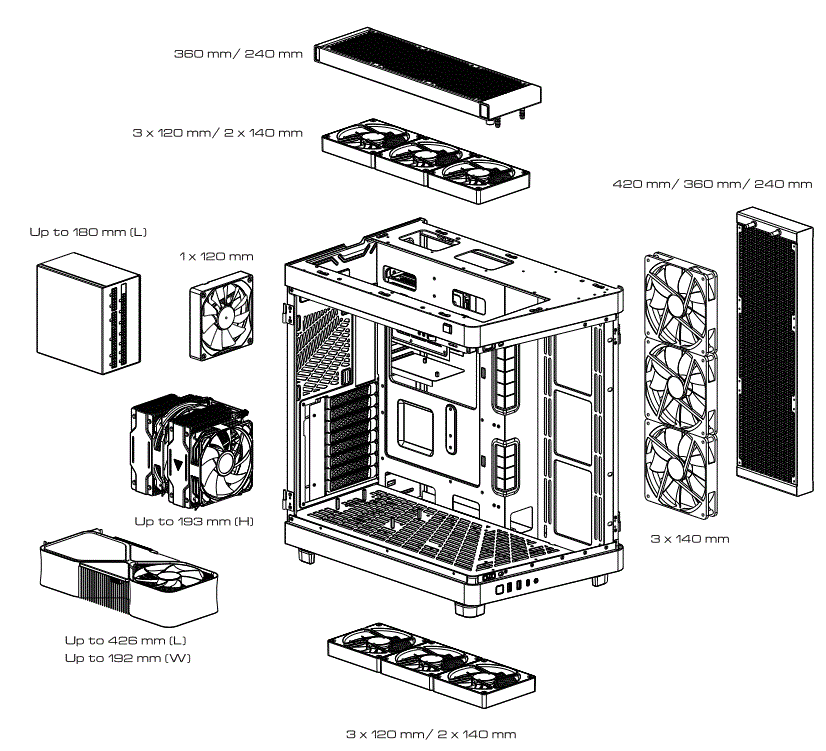 360 mm/ 240 mm

3 x 120 mm/ 2 x 140 mm

420 mm/ 360 mm/ 240 mm

Up to 180 mm (L)

1 x 120 mm

Up to 193 mm (H)

3 x 140 mm

Up to 426 mm (L)
Up to 192 mm (W)

3 x 120 mm/ 2 x 140 mm