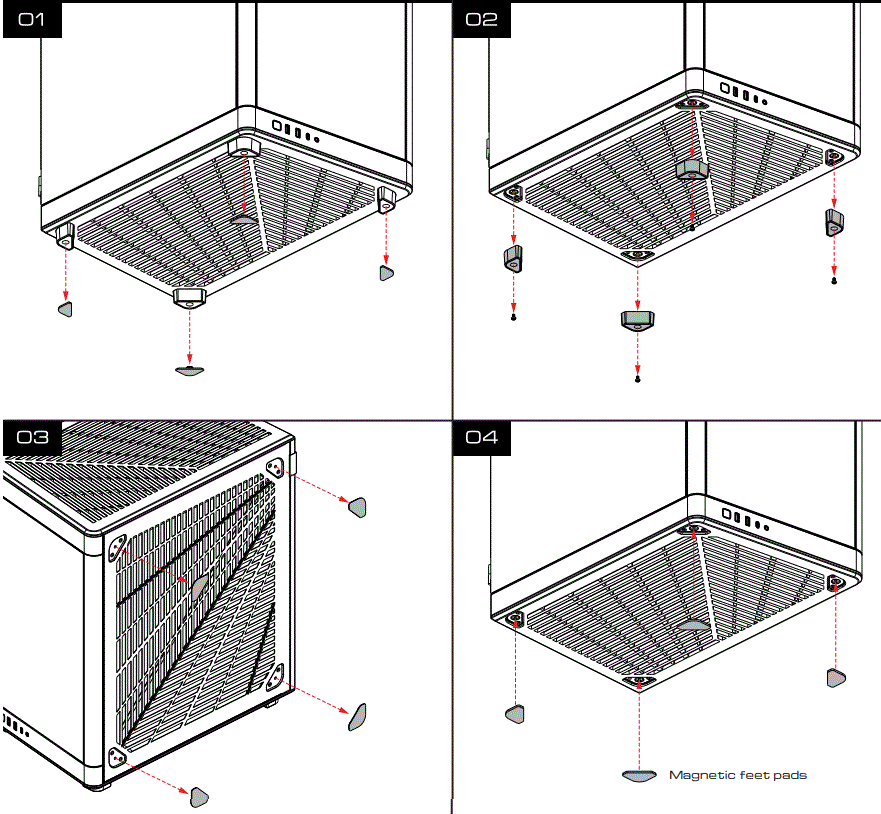 01

02

03

04

Magnetic feet pads