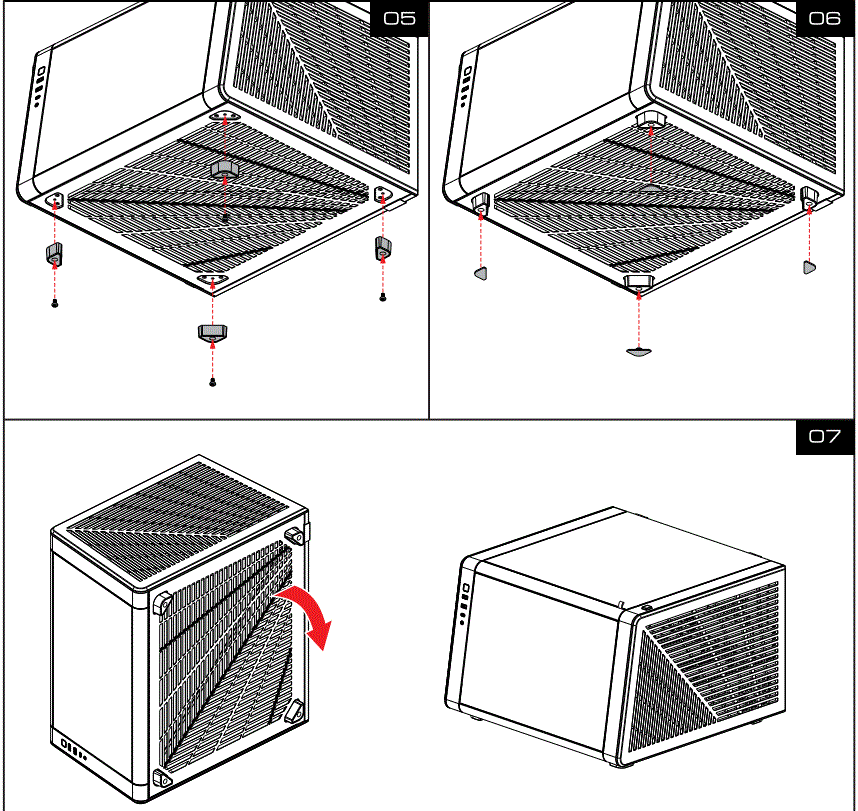 05

06

07