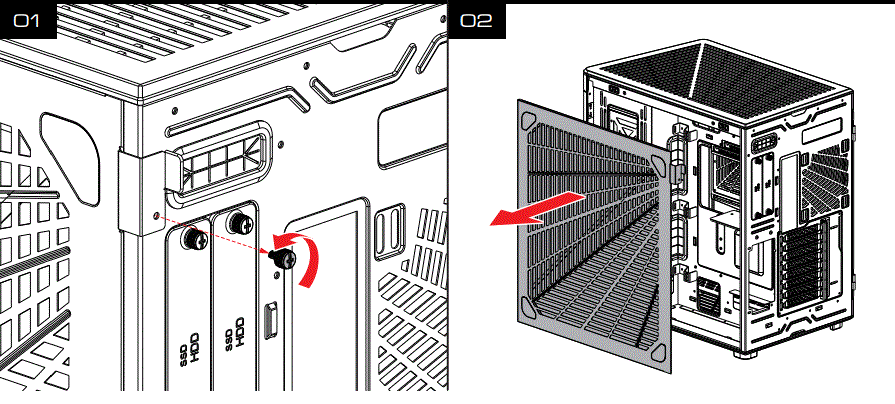 01

SSD HDD

SSD HDD

02