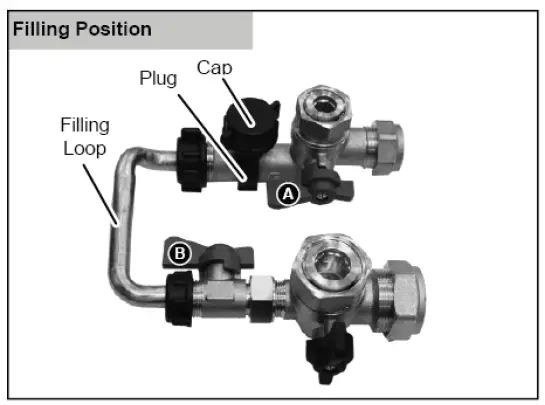 Filling Position

Cap

Plug

Filling Loop

A

B