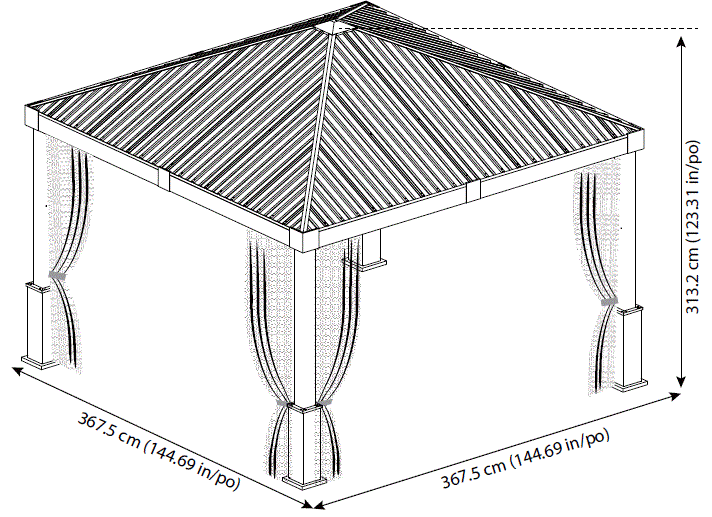 313.2 cm (123.31 in/po)

367.5 cm (144.69 in/po)

367.5 cm (144.69 in/po)